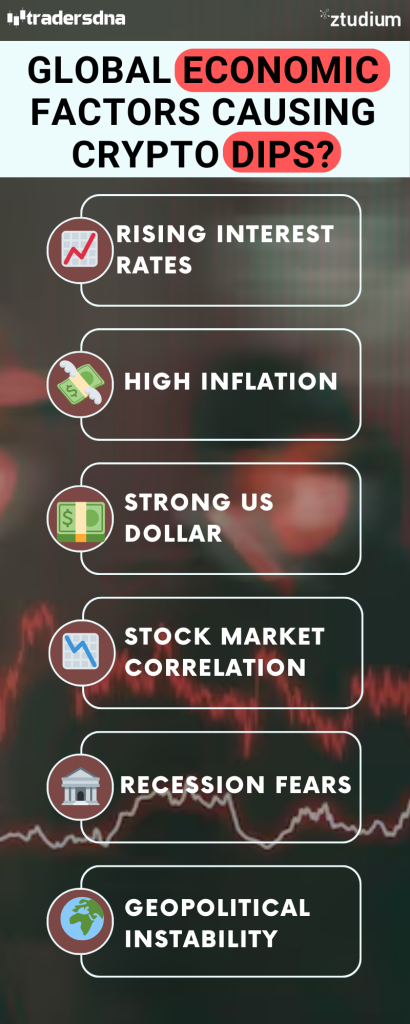 tradersdna

ztudium

GLOBAL ECONOMIC FACTORS CAUSING CRYPTO DIPS?

RISING INTEREST RATES

HIGH INFLATION

STRONG US DOLLAR

STOCK MARKET CORRELATION

RECESSION FEARS

GEOPOLITICAL INSTABILITY